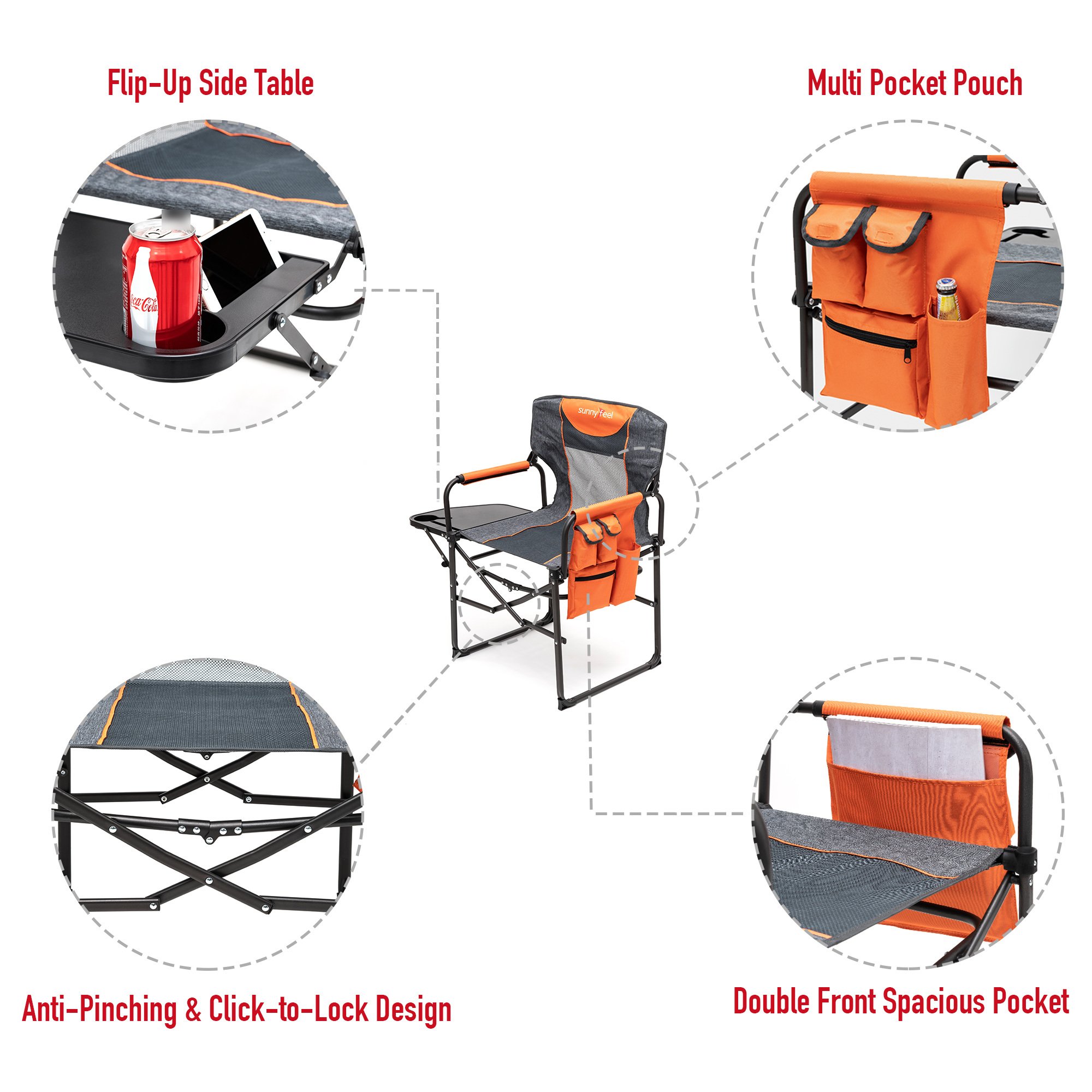 Flip-Up Side Table

Multi Pocket Pouch

Coca-Cola

sunnyfeel

Anti-Pinching & Click-to-Lock Design

Double Front Spacious Pocket